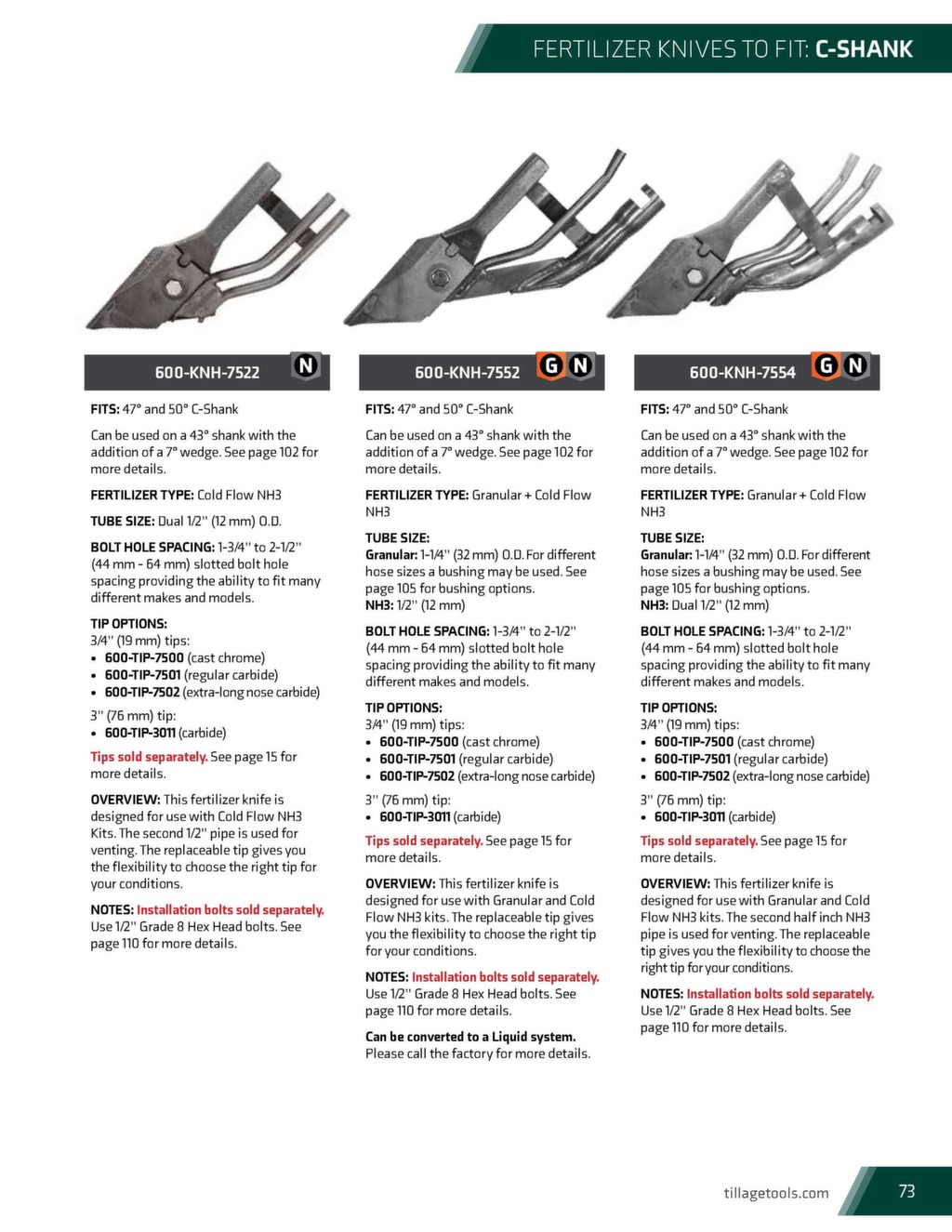 FERTILIZER KNIVES TO FIT: C-SHANK

600-KNH-7522 N

FITS: 47° and 50° C-Shank

Can be used on a 43° shank with the addition of a 7° wedge. See page 102 for more details.

FERTILIZER TYPE: Cold Flow NH3

TUBE SIZE: Dual 1/2" (12 mm) O.D.

BOLT HOLE SPACING: 1-3/4" to 2-1/2" (44 mm - 64 mm) slotted bolt hole spacing providing the ability to fit many different makes and models.

TIP OPTIONS:
3/4" (19 mm) tips:
• 600-TIP-7500 (cast chrome)
• 600-TIP-7501 (regular carbide)
• 600-TIP-7502 (extra-long nose carbide)

3" (76 mm) tip:
• 600-TIP-3011 (carbide)

Tips sold separately. See page 15 for more details.

OVERVIEW: This fertilizer knife is designed for use with Cold Flow NH3 Kits. The second 1/2" pipe is used for venting. The replaceable tip gives you the flexibility to choose the right tip for your conditions.

NOTES: Installation bolts sold separately. Use 1/2" Grade 8 Hex Head bolts. See page 110 for more details.

600-KNH-7552 G N

FITS: 47° and 50° C-Shank

Can be used on a 43° shank with the addition of a 7° wedge. See page 102 for more details.

FERTILIZER TYPE: Granular + Cold Flow NH3

TUBE SIZE:
Granular: 1-1/4" (32 mm) O.D. For different hose sizes a bushing may be used. See page 105 for bushing options.
NH3: 1/2" (12 mm)

BOLT HOLE SPACING: 1-3/4" to 2-1/2" (44 mm - 64 mm) slotted bolt hole spacing providing the ability to fit many different makes and models.

TIP OPTIONS:
3/4" (19 mm) tips:
• 600-TIP-7500 (cast chrome)
• 600-TIP-7501 (regular carbide)
• 600-TIP-7502 (extra-long nose carbide)

3" (76 mm) tip:
• 600-TIP-3011 (carbide)

Tips sold separately. See page 15 for more details.

OVERVIEW: This fertilizer knife is designed for use with Granular and Cold Flow NH3 kits. The replaceable tip gives you the flexibility to choose the right tip for your conditions.

NOTES: Installation bolts sold separately. Use 1/2" Grade 8 Hex Head bolts. See page 110 for more details.

Can be converted to a Liquid system. Please call the factory for more details.

600-KNH-7554 G N

FITS: 47° and 50° C-Shank

Can be used on a 43° shank with the addition of a 7° wedge. See page 102 for more details.

FERTILIZER TYPE: Granular + Cold Flow NH3

TUBE SIZE:
Granular: 1-1/4" (32 mm) O.D. For different hose sizes a bushing may be used. See page 105 for bushing options.
NH3: Dual 1/2" (12 mm)

BOLT HOLE SPACING: 1-3/4" to 2-1/2" (44 mm - 64 mm) slotted bolt hole spacing providing the ability to fit many different makes and models.

TIP OPTIONS:
3/4" (19 mm) tips:
• 600-TIP-7500 (cast chrome)
• 600-TIP-7501 (regular carbide)
• 600-TIP-7502 (extra-long nose carbide)

3" (76 mm) tip:
• 600-TIP-3011 (carbide)

Tips sold separately. See page 15 for more details.

OVERVIEW: This fertilizer knife is designed for use with Granular and Cold Flow NH3 kits. The second half inch NH3 pipe is used for venting. The replaceable tip gives you the flexibility to choose the right tip for your conditions.

NOTES: Installation bolts sold separately. Use 1/2" Grade 8 Hex Head bolts. See page 110 for more details.

tillagetools.com 73